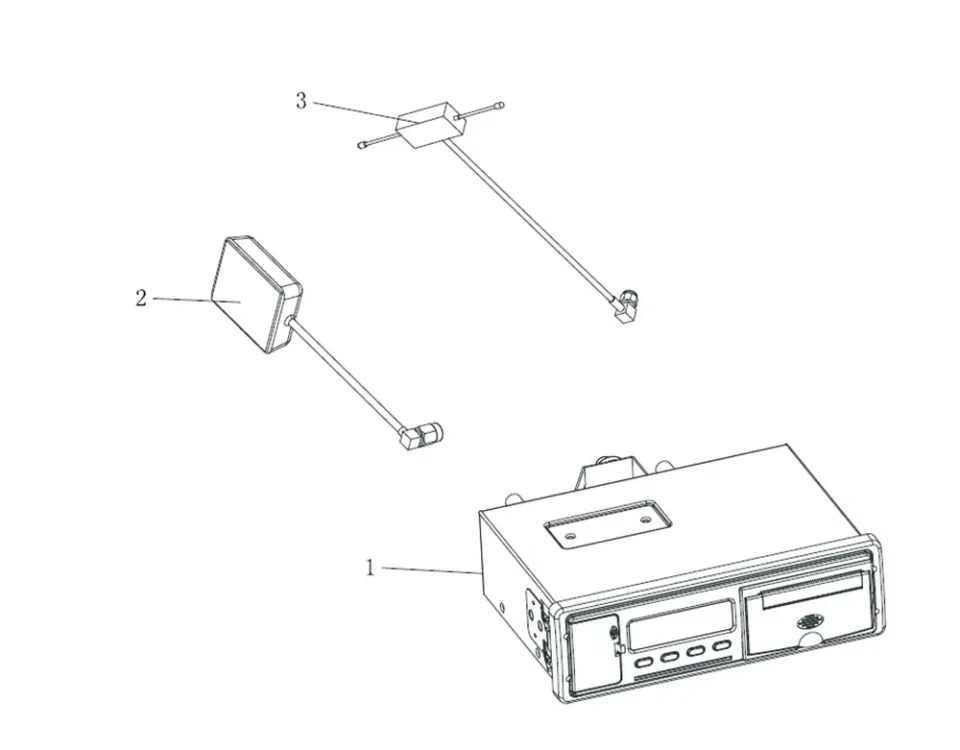 3
2
1