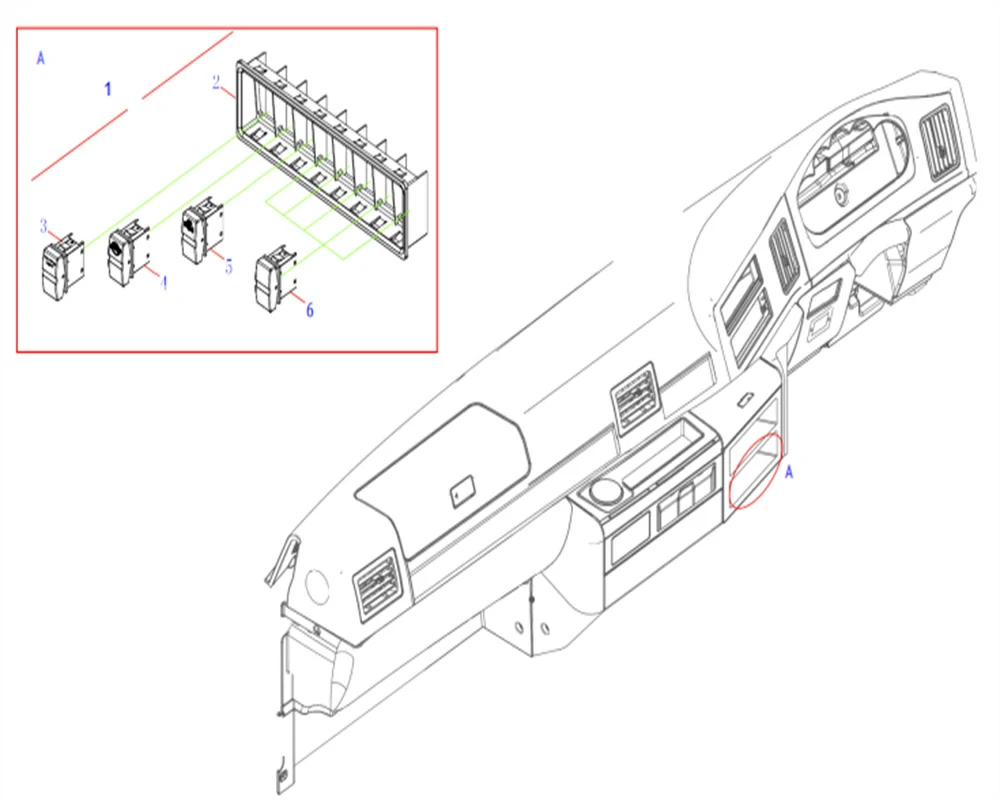 A
1
2
3
4
5
6
A