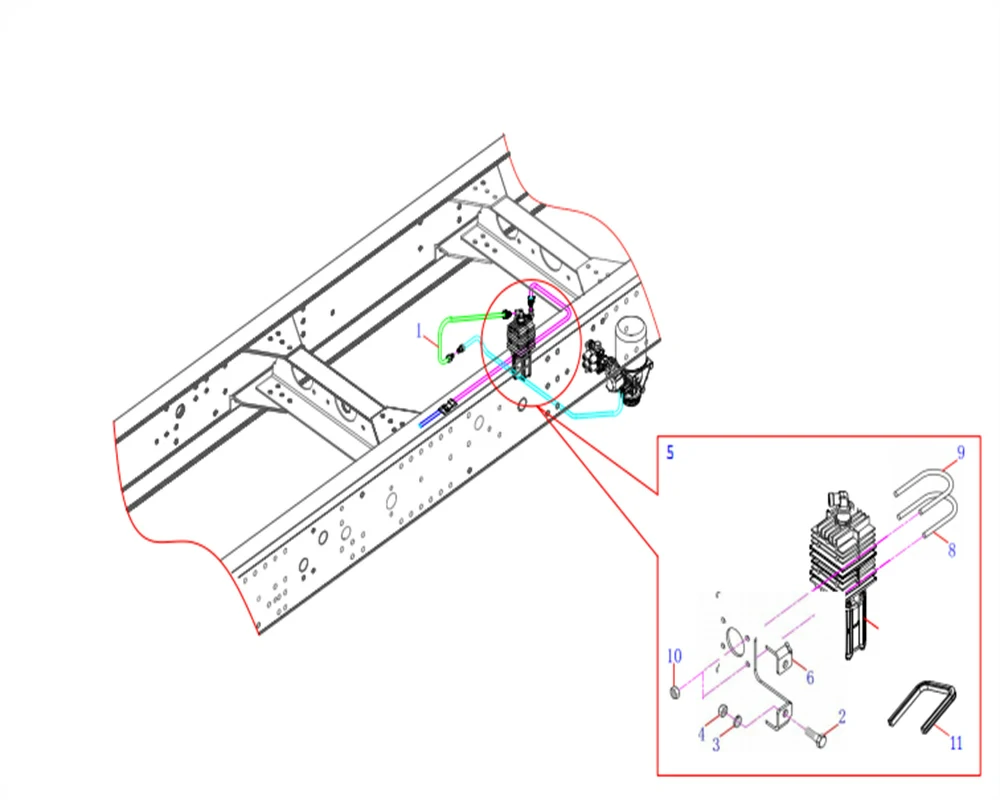 1
5
9
8
10
6
4
3
2
11