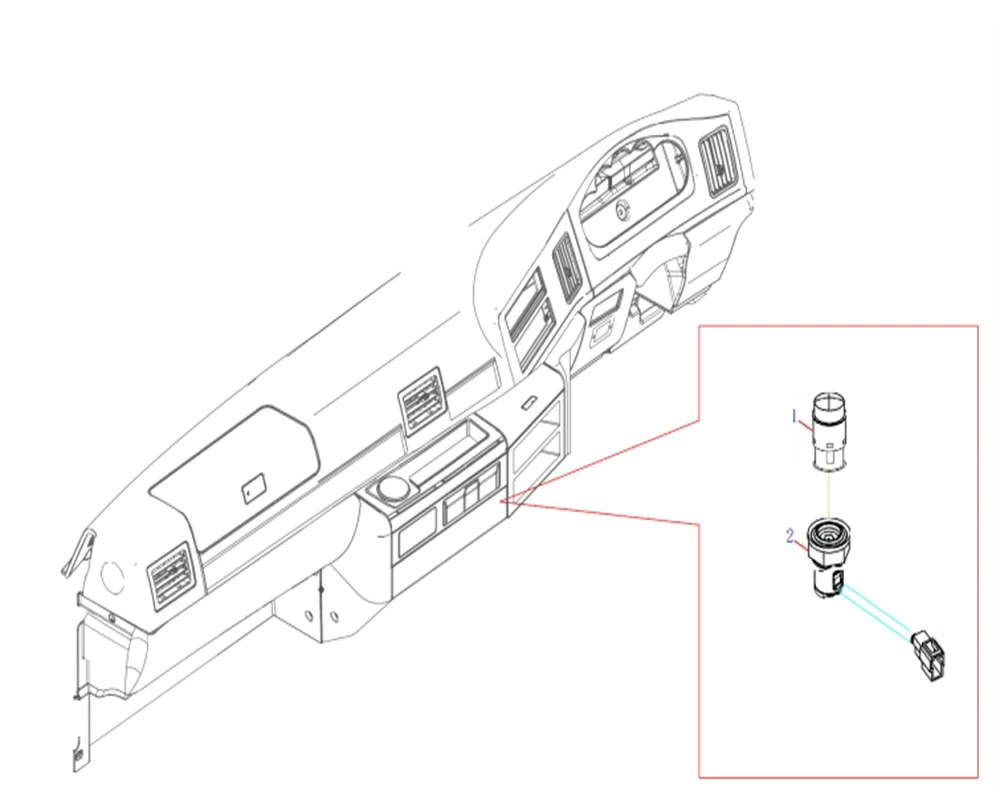 1
2