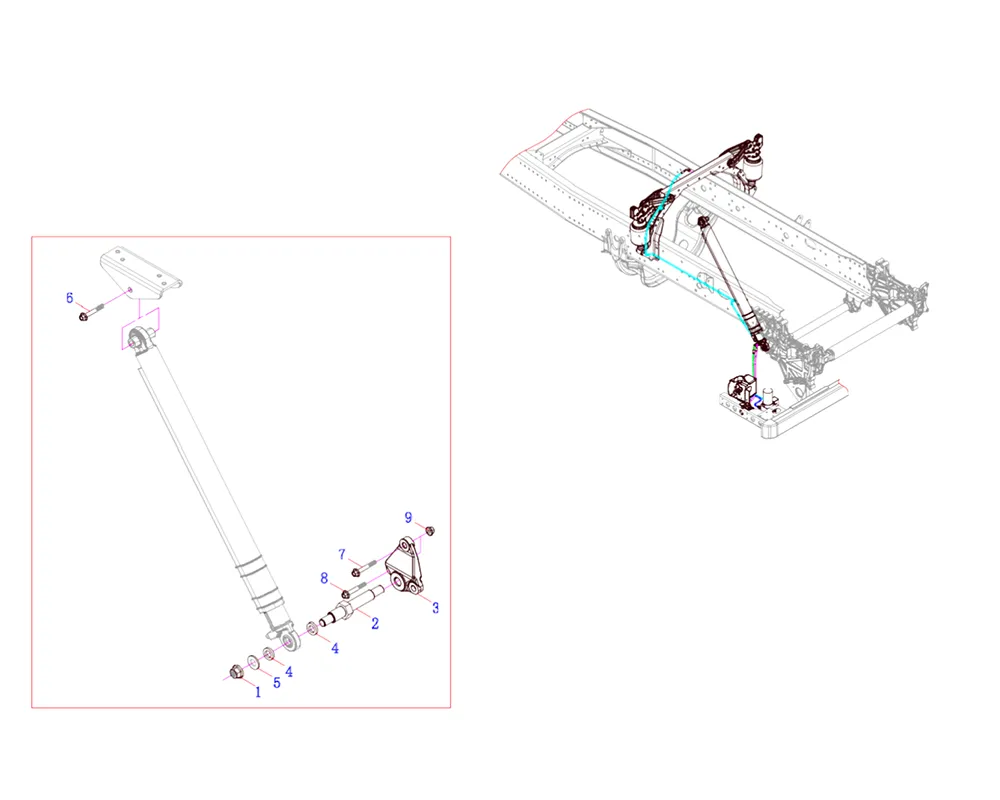 6

9

7

8

3

2

4

4

5

1