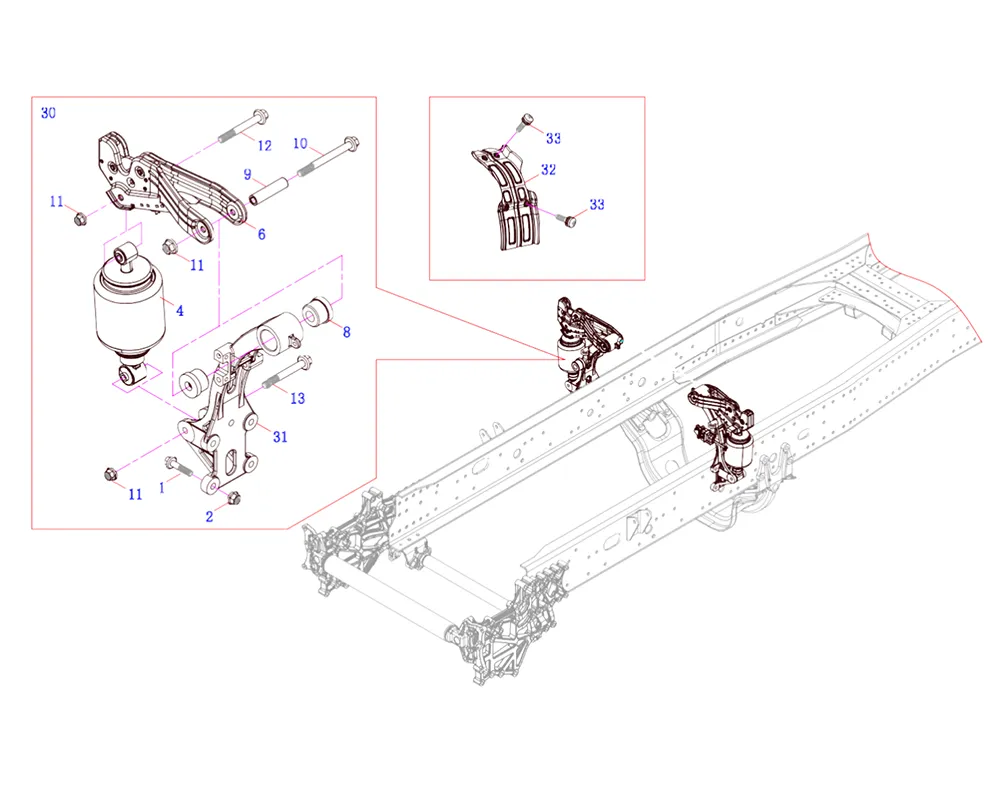 30
12
10
9
11
6
11
4
8
13
31
11
1
2
33
32
33