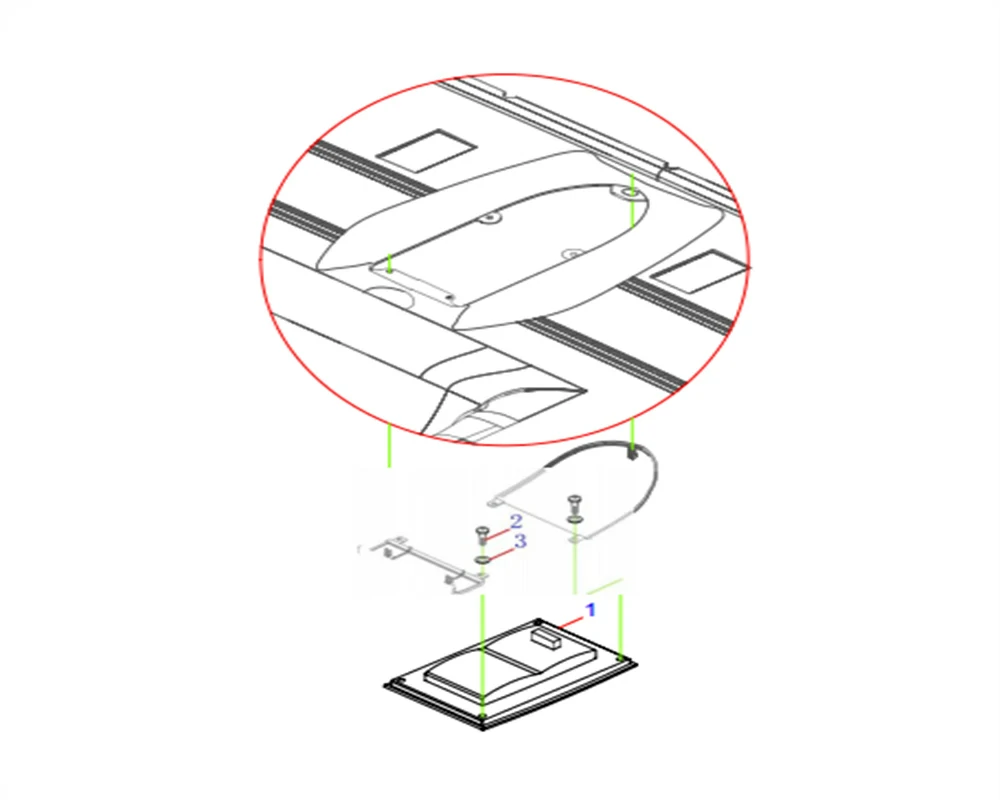 2
3
1