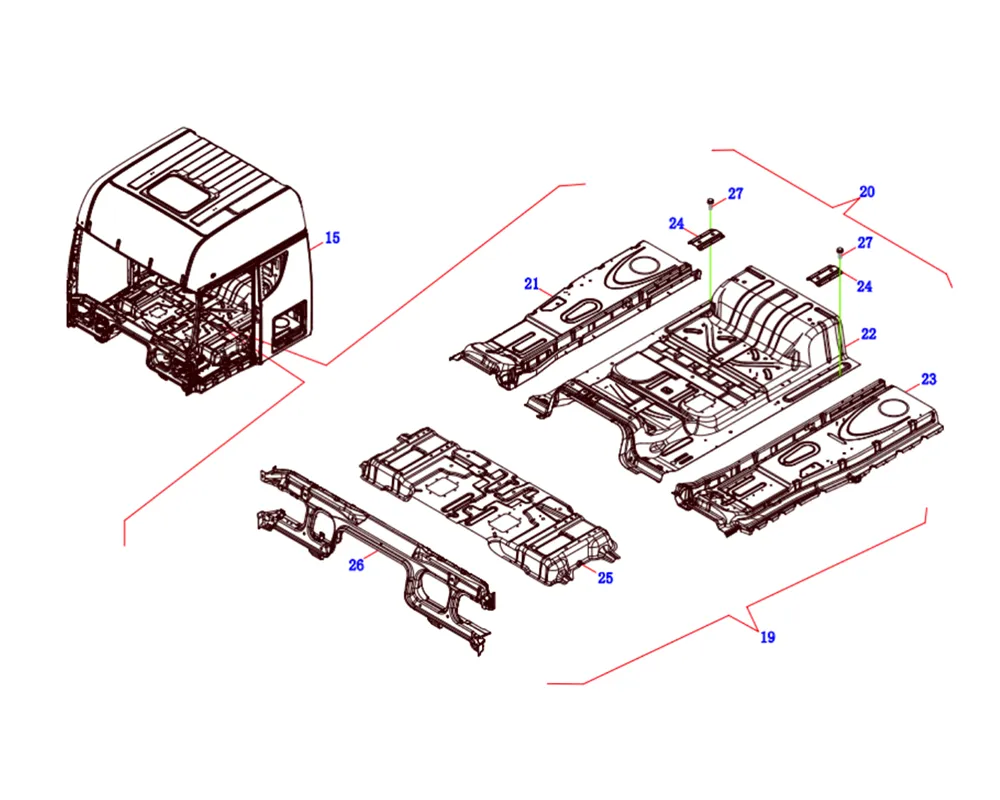 15
20
27
24
27
24
21
22
23
26
25
19