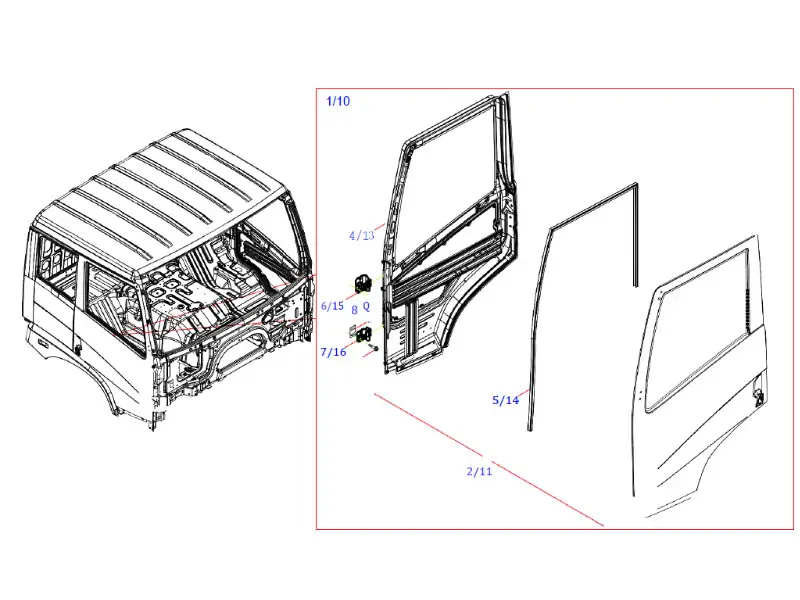 1/10

4/13

6/15

8

Q

7/16

5/14

2/11