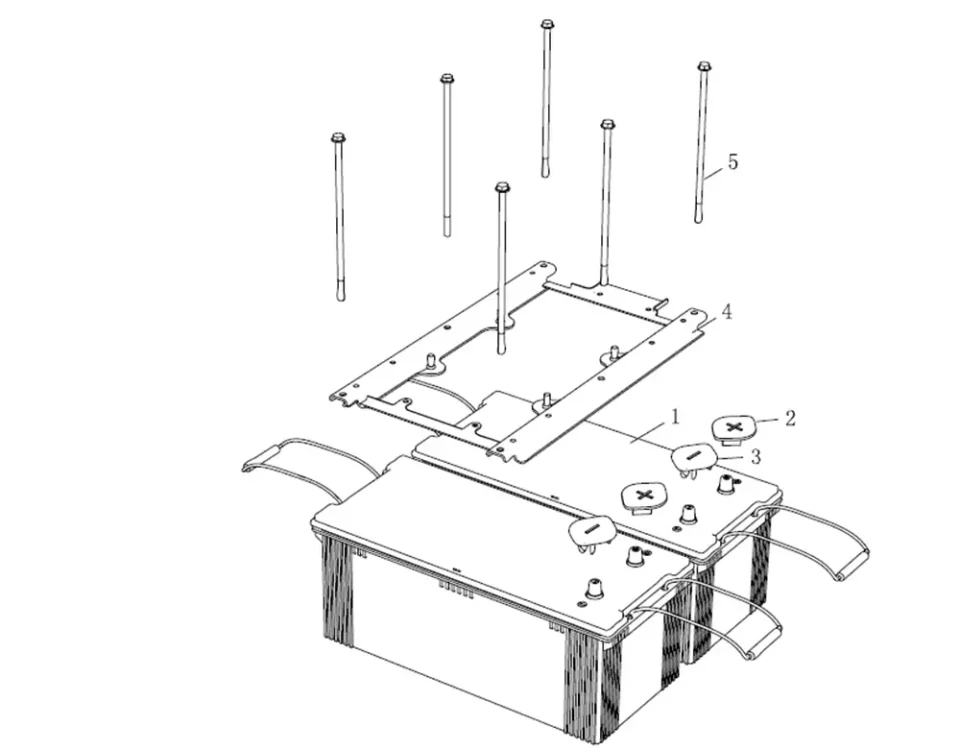 5
4
1
2
3