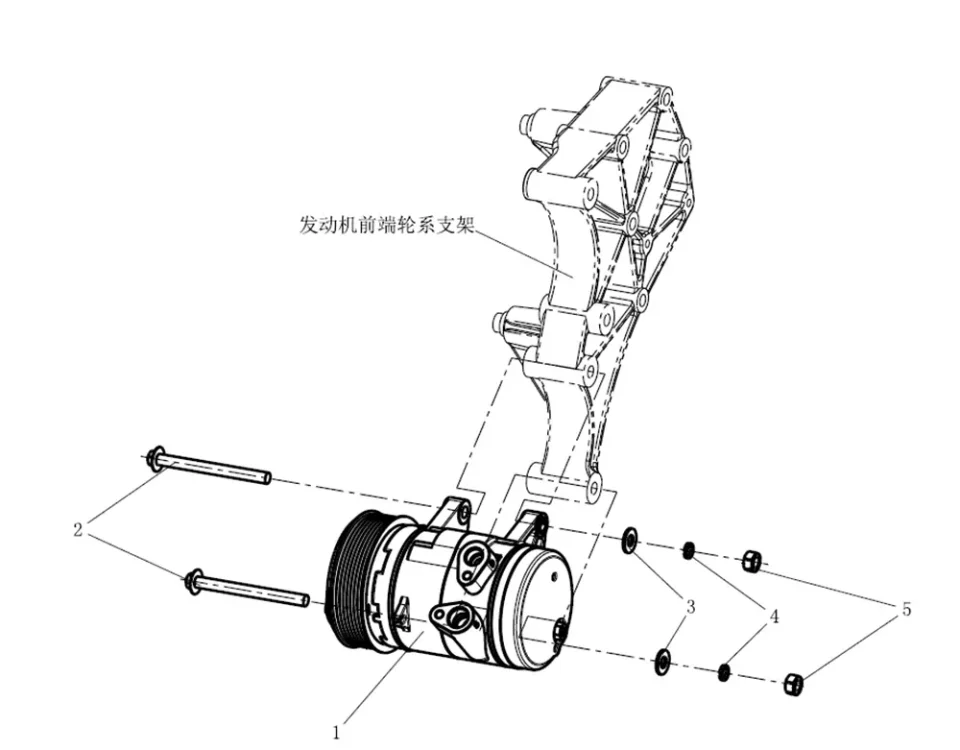 发动机前端轮系支架

2

3

4

5

1