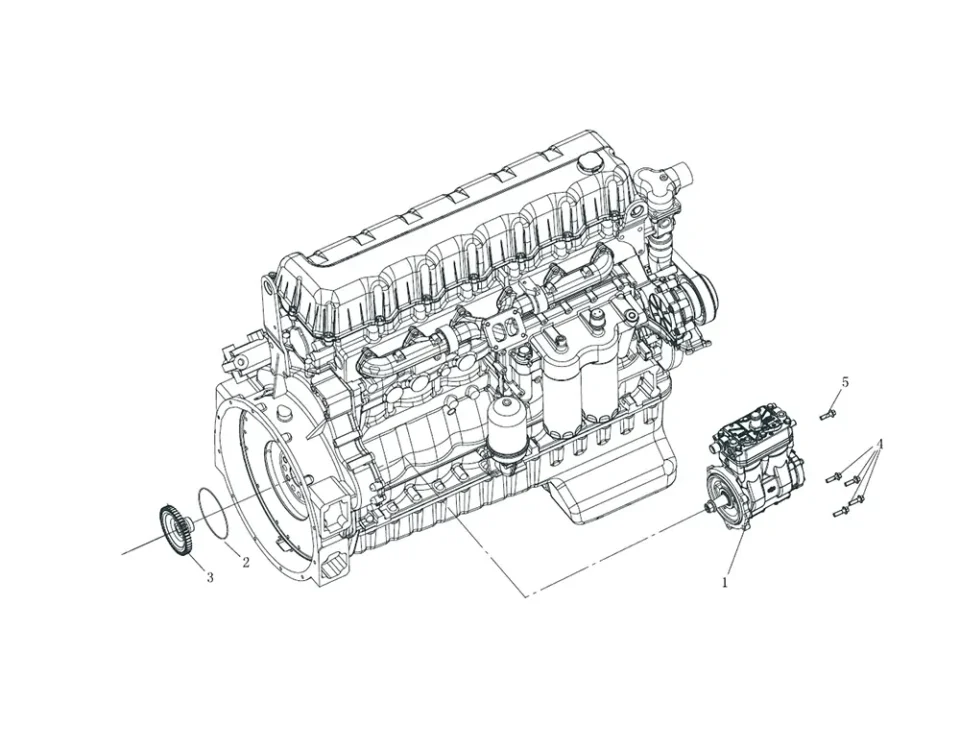 5
4
3
2
1