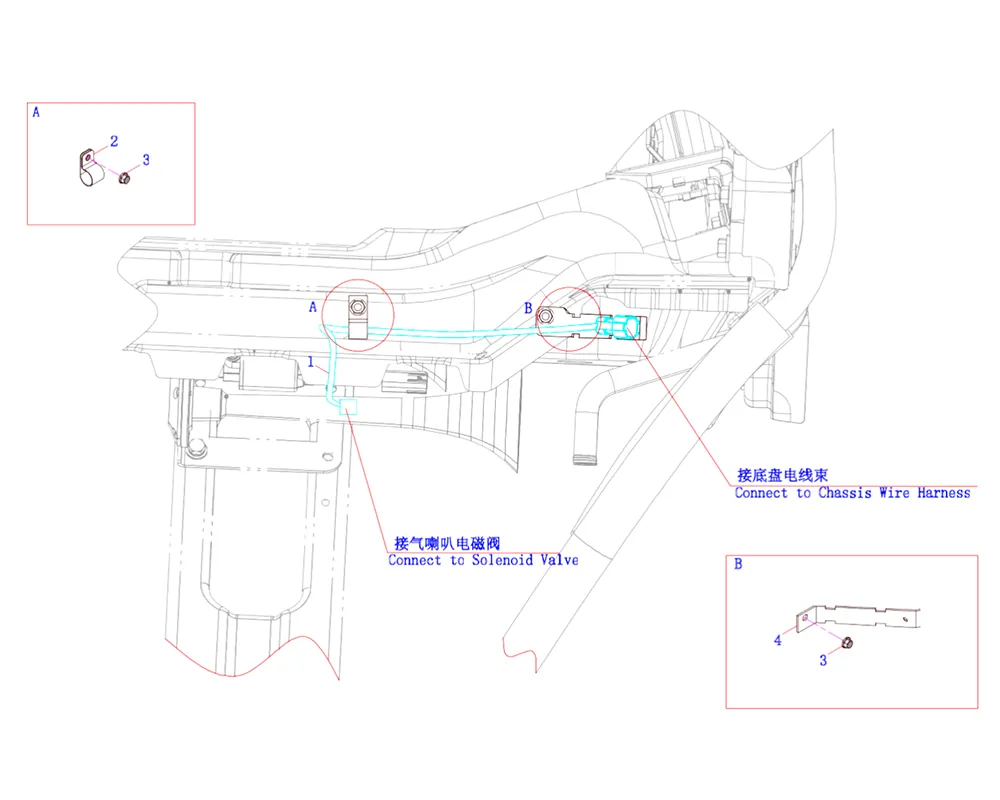 A
2
3

A
B
1

接底盘电线束
Connect to Chassis Wire Harness

接气喇叭电磁阀
Connect to Solenoid Valve

B
4
3