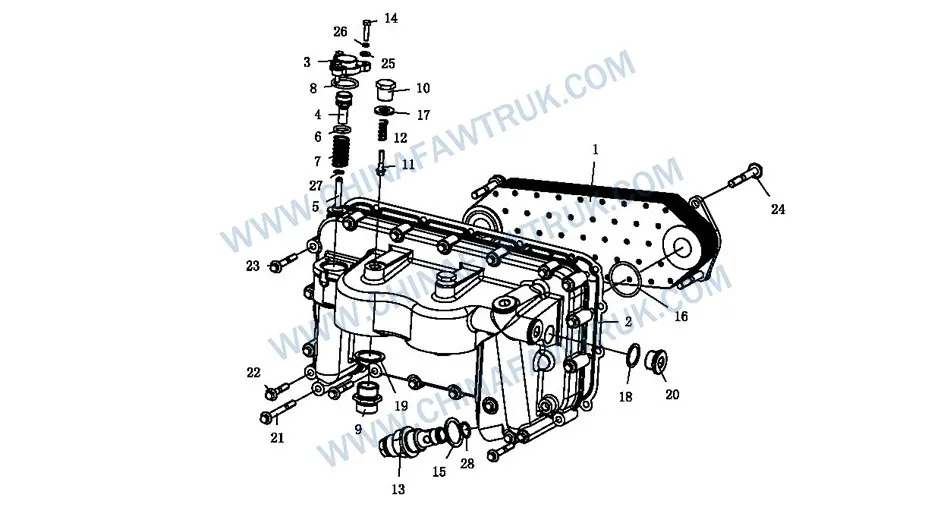 14
26
3
25
8
10
4
17
6
12
7
11
27
5
1
24
23
16
2
22
19
18
20
21
9
28
15
13
WWW.CHINAFAWTRUK.COM
WWW.CHINAFAWTRUK.COM
WWW.CHINAFAWTRUK.COM
WWW.CHINAFAWTRUK.COM