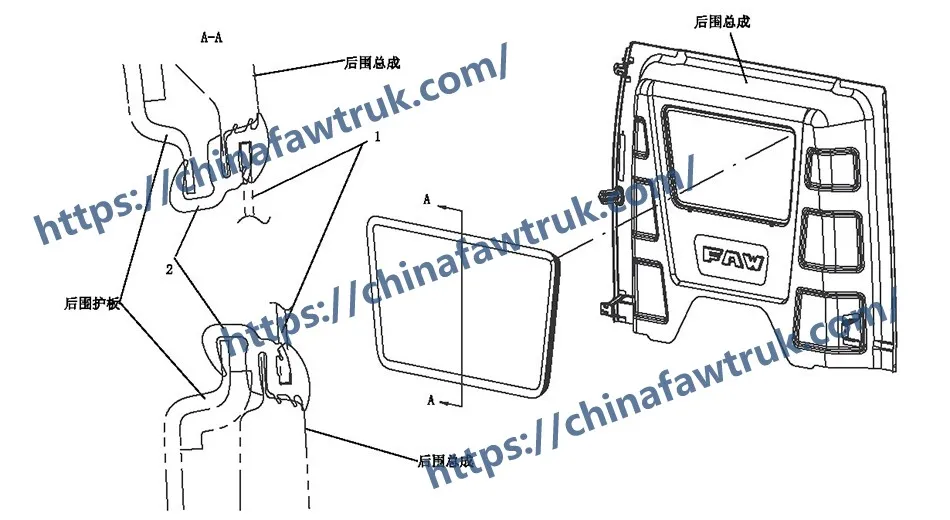 A-A

后围总成

1

2

后围护板

后围总成

A

A

后围总成

FAW

https://chinafawtruk.com/

https://chinafawtruk.com/

https://chinafawtruk.com/

https://chinafawtruk.com/