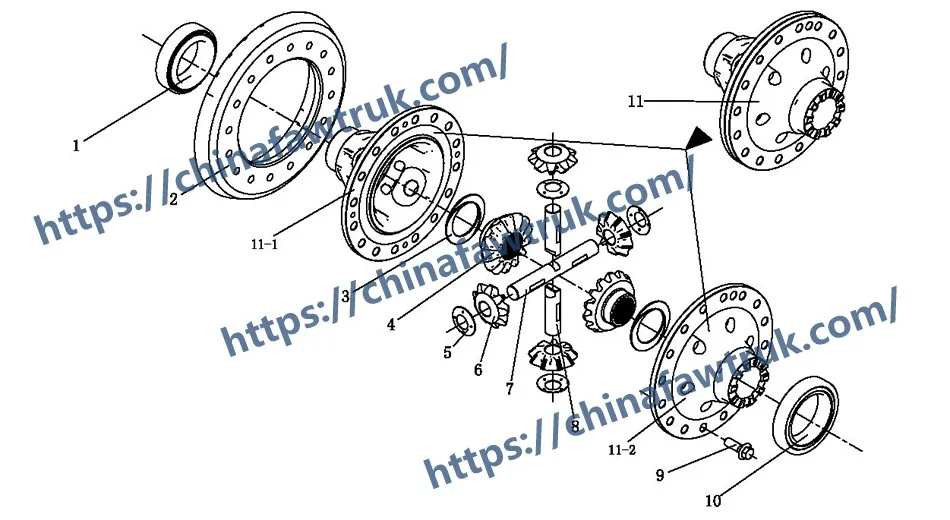 https://chinafawtruk.com/
https://chinafawtruk.com/
https://chinafawtruk.com/
https://chinafawtruk.com/

1
2
11
11-1
3
4
5
6
7
8
11-2
9
10